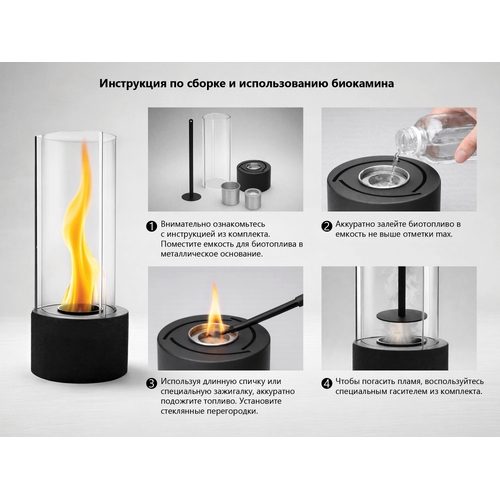 Инструкция по сборке и использованию биокамина

1 Внимательно ознакомьтесь с инструкцией из комплекта. Поместите емкость для биотоплива в металлическое основание.

2 Аккуратно залейте биотопливо в емкость не выше отметки max.

3 Используя длинную спичку или специальную зажигалку, аккуратно подожгите топливо. Установите стеклянные перегородки.

4 Чтобы погасить пламя, воспользуйтесь специальным гасителем из комплекта.